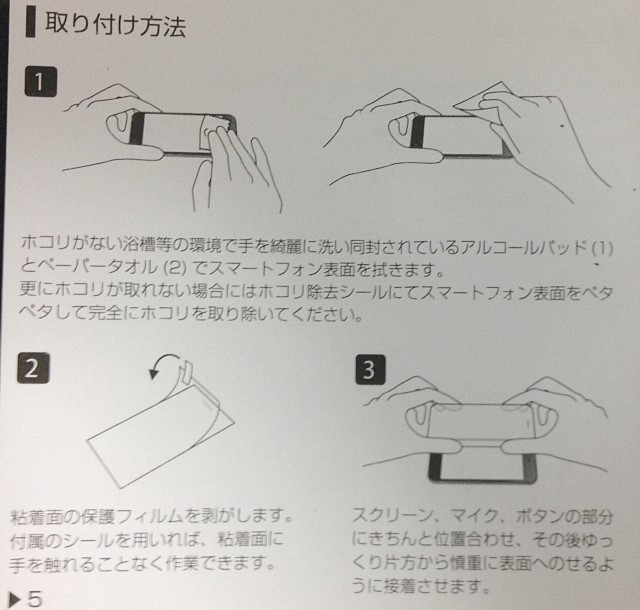 取り付け方法

1

ホコリがない浴槽等の環境で手を綺麗に洗い同封されているアルコールパッド (1) とペーパータオル (2) でスマートフォン表面を拭きます。
更にホコリが取れない場合にはホコリ除去シールにてスマートフォン表面をペタペタして完全にホコリを取り除いてください。

2

粘着面の保護フィルムを剥がします。付属のシールを用いれば、粘着面に手を触れることなく作業できます。

3

スクリーン、マイク、ボタンの部分にきちんと位置合わせ、その後ゆっくり片方から慎重に表面へのせるように接着させます。

▶5